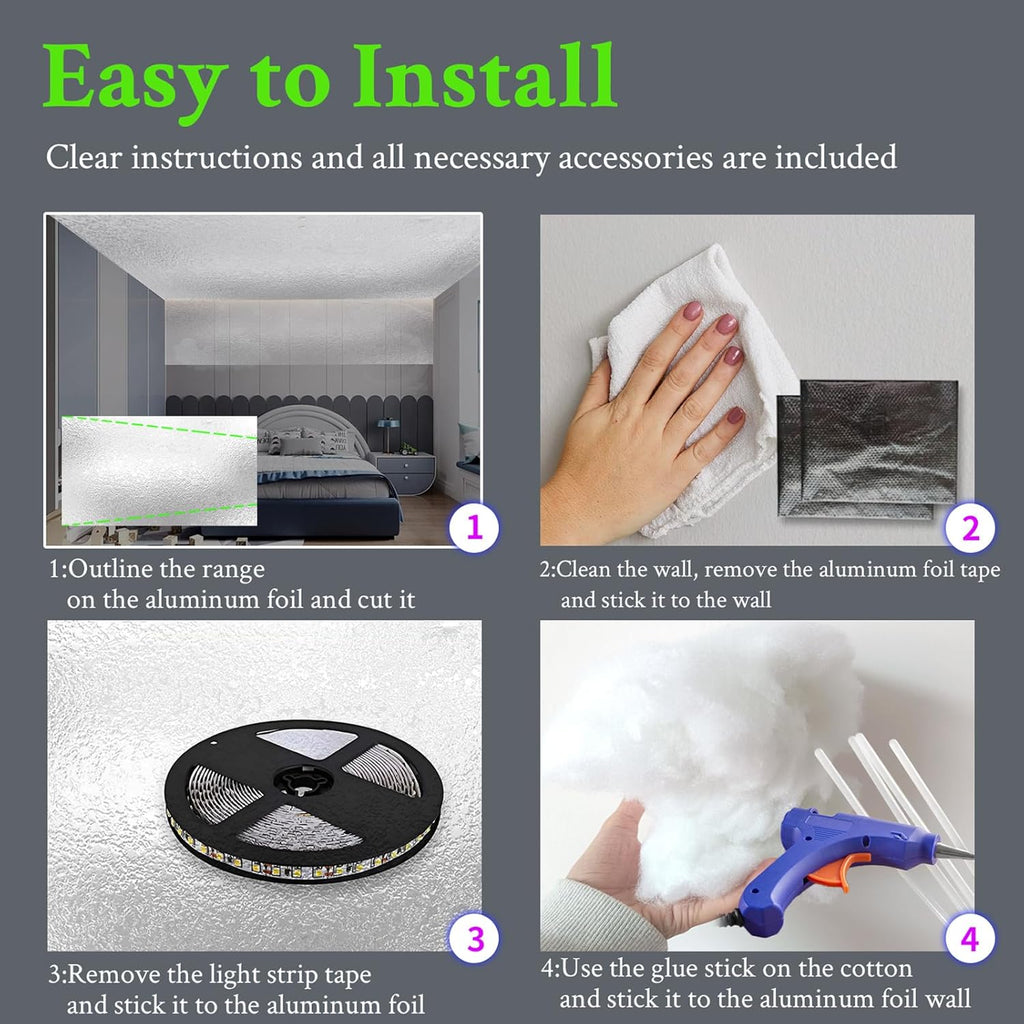 Easy to Install

Clear instructions and all necessary accessories are included

1

1:Outline the range on the aluminum foil and cut it

2

2:Clean the wall, remove the aluminum foil tape and stick it to the wall

3

3:Remove the light strip tape and stick it to the aluminum foil

4

4:Use the glue stick on the cotton and stick it to the aluminum foil wall